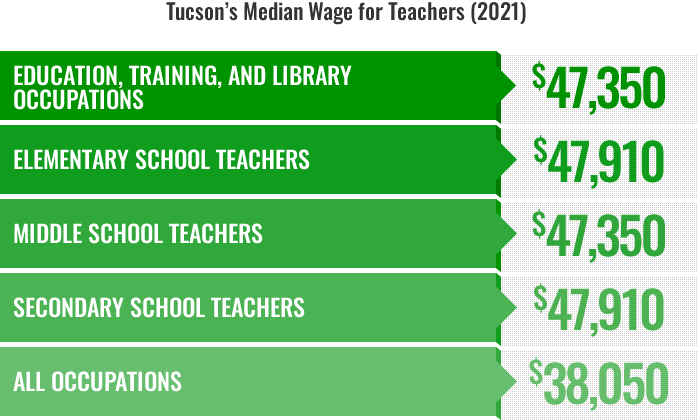 Tucson's Median Wage for Teachers (2021)

EDUCATION, TRAINING, AND LIBRARY OCCUPATIONS
$47,350

ELEMENTARY SCHOOL TEACHERS
$47,910

MIDDLE SCHOOL TEACHERS
$47,350

SECONDARY SCHOOL TEACHERS
$47,910

ALL OCCUPATIONS
$38,050